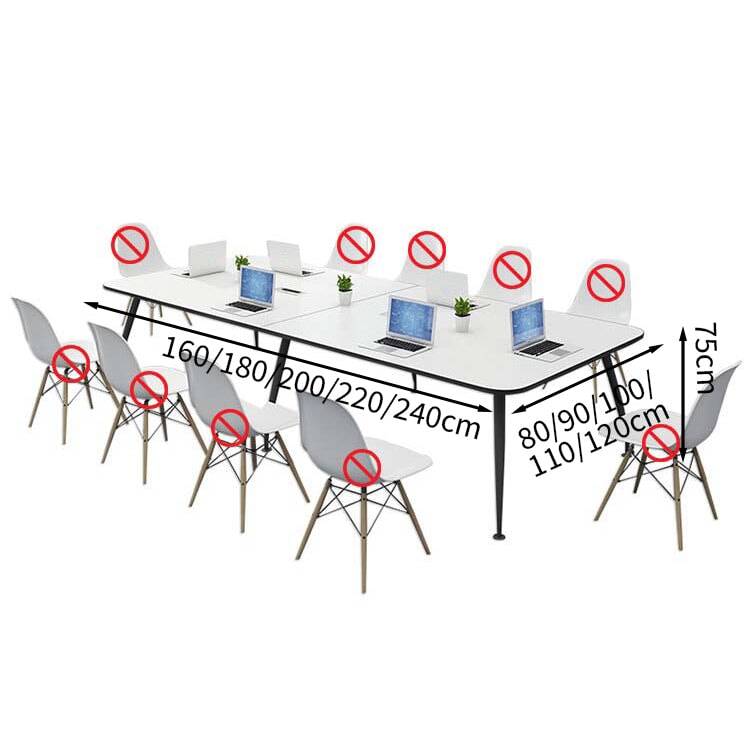 160/180/200/220/240cm

80/90/100/110/120cm

75cm